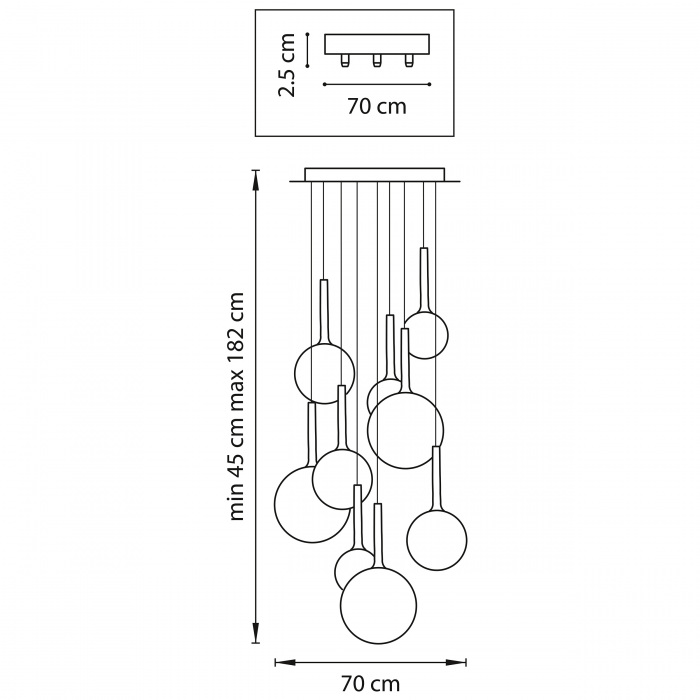 2.5 cm
70 cm
min 45 cm max 182 cm
70 cm